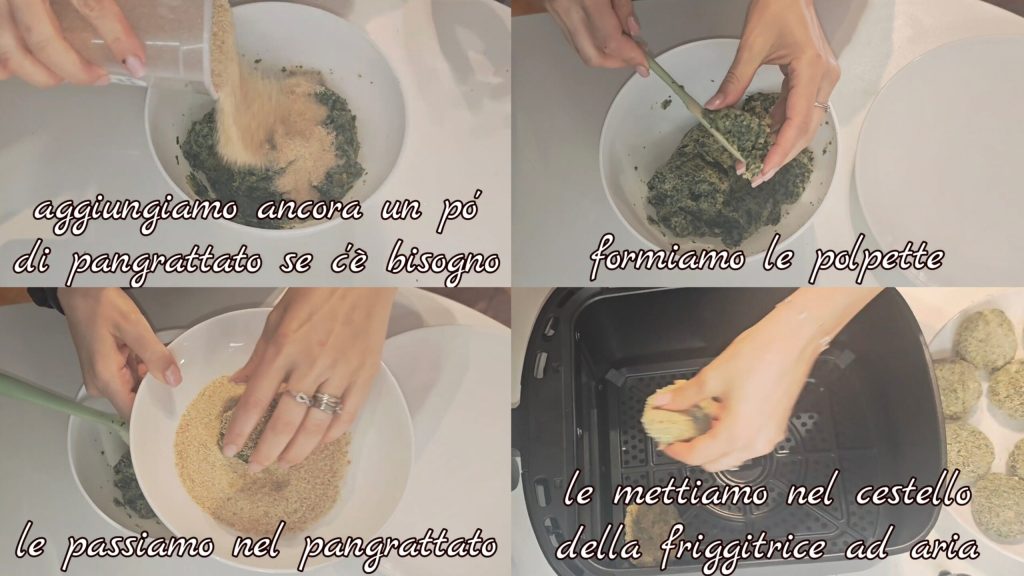 aggiungiamo ancora un pó di pangrattato se c'è bisogno

formiamo le polpette

le passiamo nel pangrattato

le mettiamo nel cestello della friggitrice ad aria