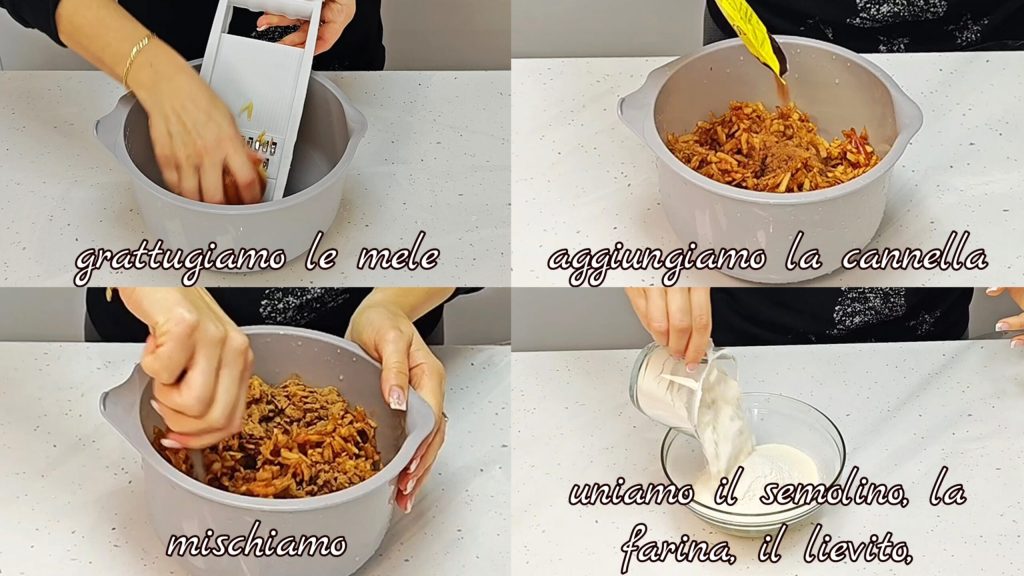 grattugiamo le mele

aggiungiamo la cannella

mischiamo

uniamo il semolino, la farina, il lievito,