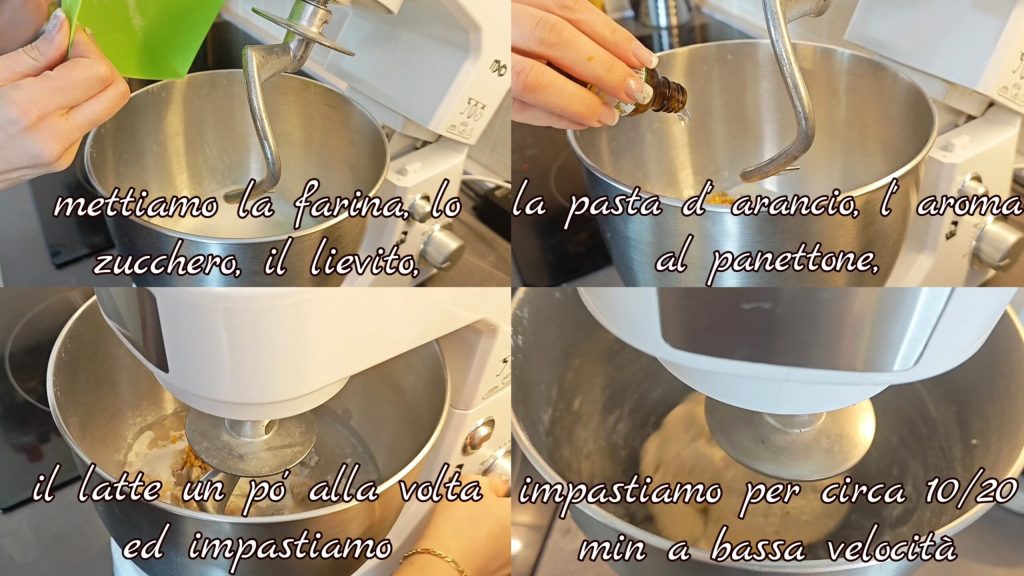 mettiamo la farina, lo zucchero, il lievito,

la pasta d' arancio, l' aroma al panettone,

il latte un pó alla volta ed impastiamo

impastiamo per circa 10/20 min a bassa velocità