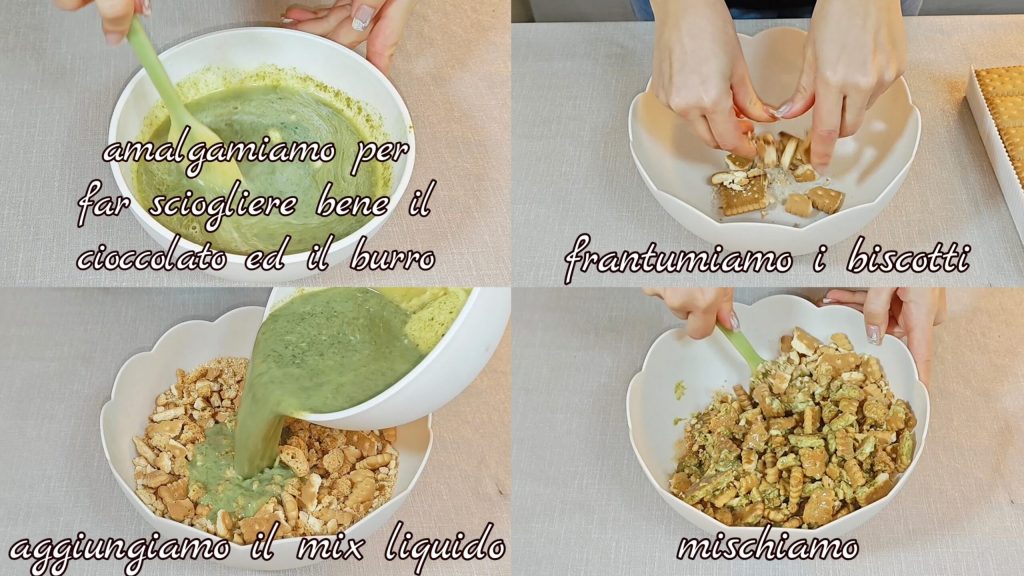 amalgamiamo per far sciogliere bene il cioccolato ed il burro

frantumiamo i biscotti

aggiungiamo il mix liquido

mischiamo