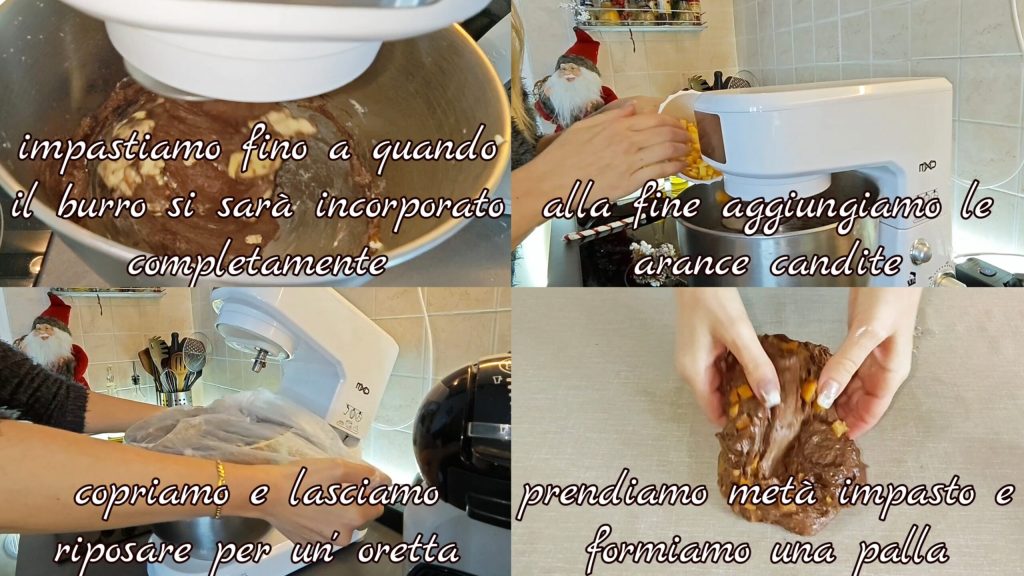 impastiamo fino a quando il burro si sarà incorporato completamente

alla fine aggiungiamo le arance candite

copriamo e lasciamo riposare per un' oretta

prendiamo metà impasto e formiamo una palla