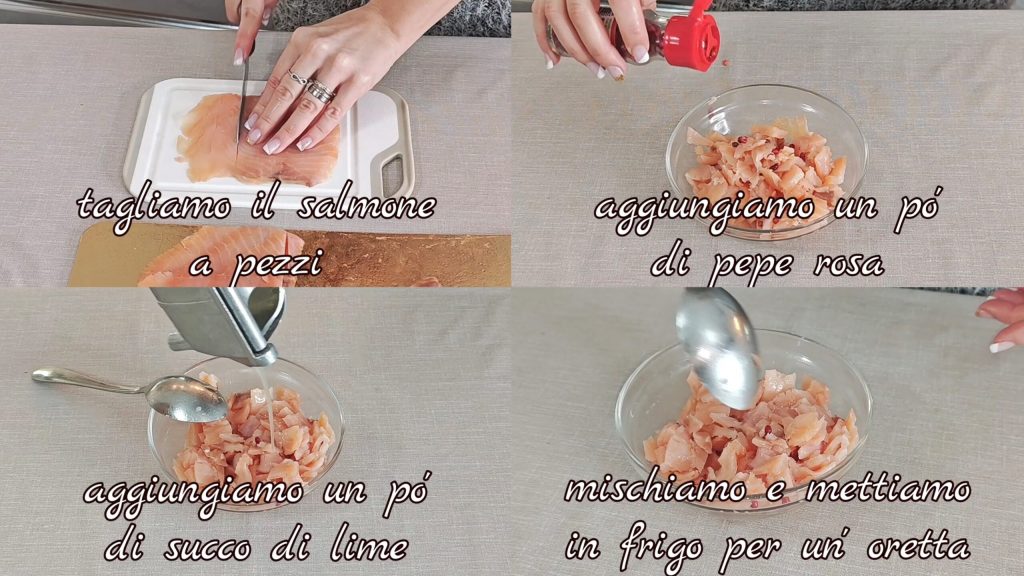 tagliamo il salmone a pezzi

aggiungiamo un pó di pepe rosa

aggiungiamo un pó di succo di lime

mischiamo e mettiamo in frigo per un' oretta