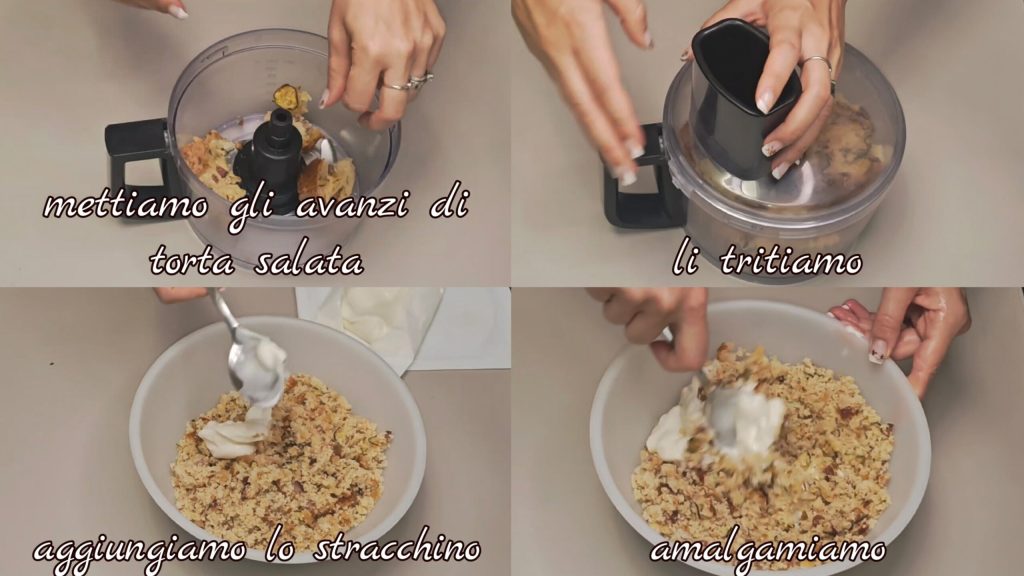 mettiamo gli avanzi di torta salata

li tritiamo

aggiungiamo lo stracchino

amalgamiamo