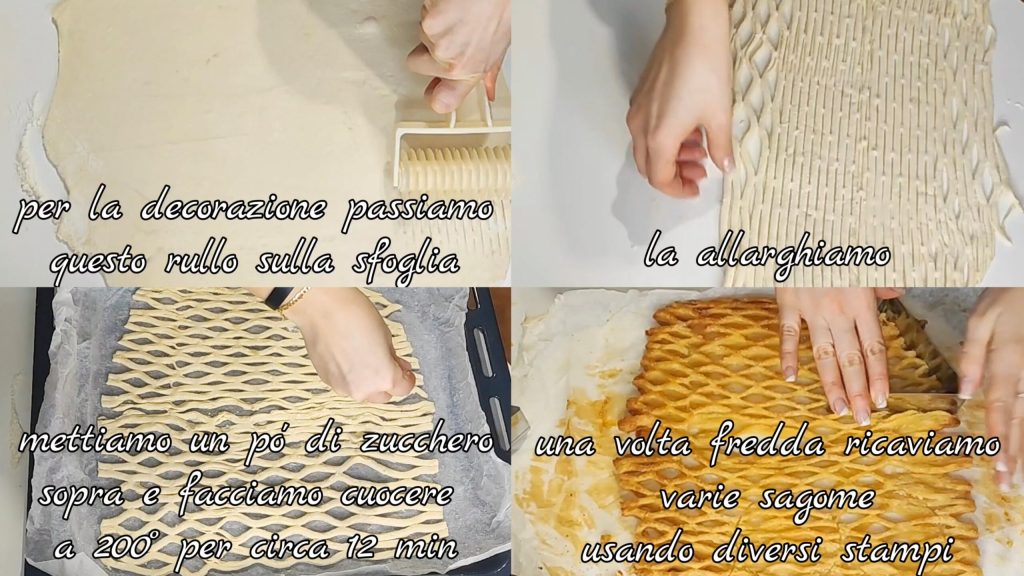 per la decorazione passiamo questo rullo sulla sfoglia

la allarghiamo

mettiamo un pó di zucchero sopra e facciamo cuocere a 200° per circa 12 min

una volta fredda ricaviamo varie sagome usando diversi stampi