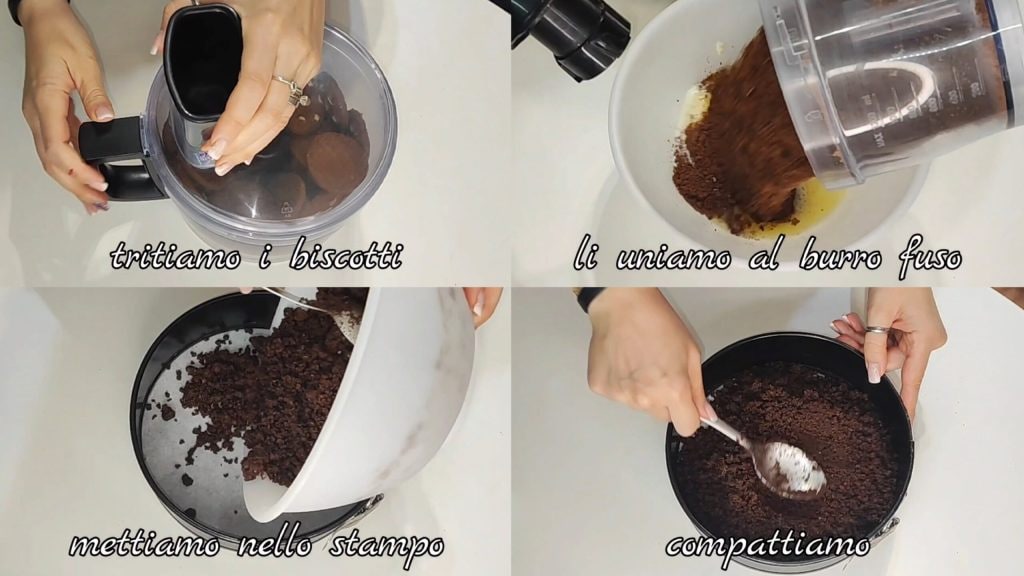 tritiamo i biscotti

li uniamo al burro fuso

mettiamo nello stampo

compattiamo