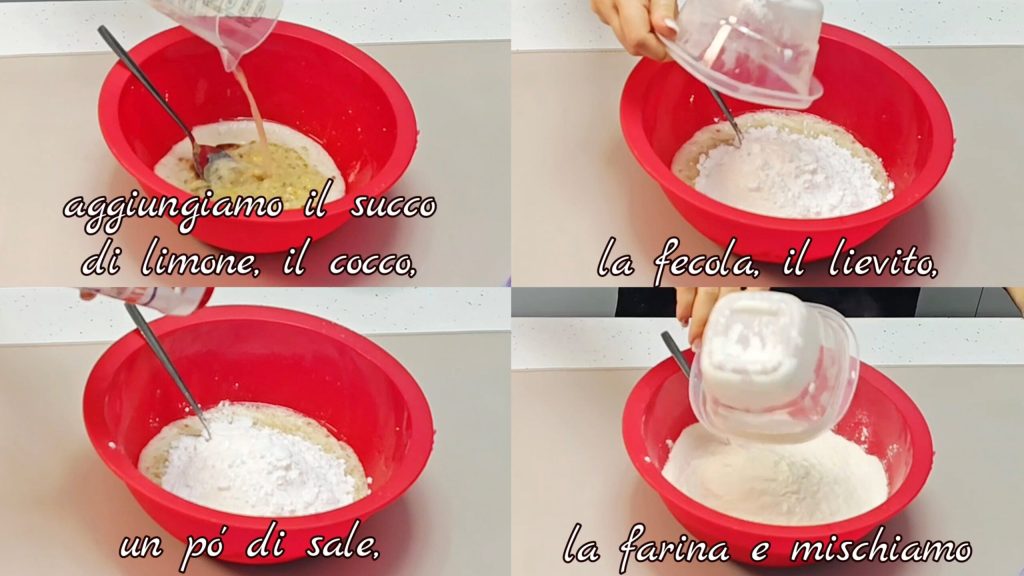 aggiungiamo il succo di limone, il cocco,

la fecola, il lievito,

un pó di sale,

la farina e mischiamo