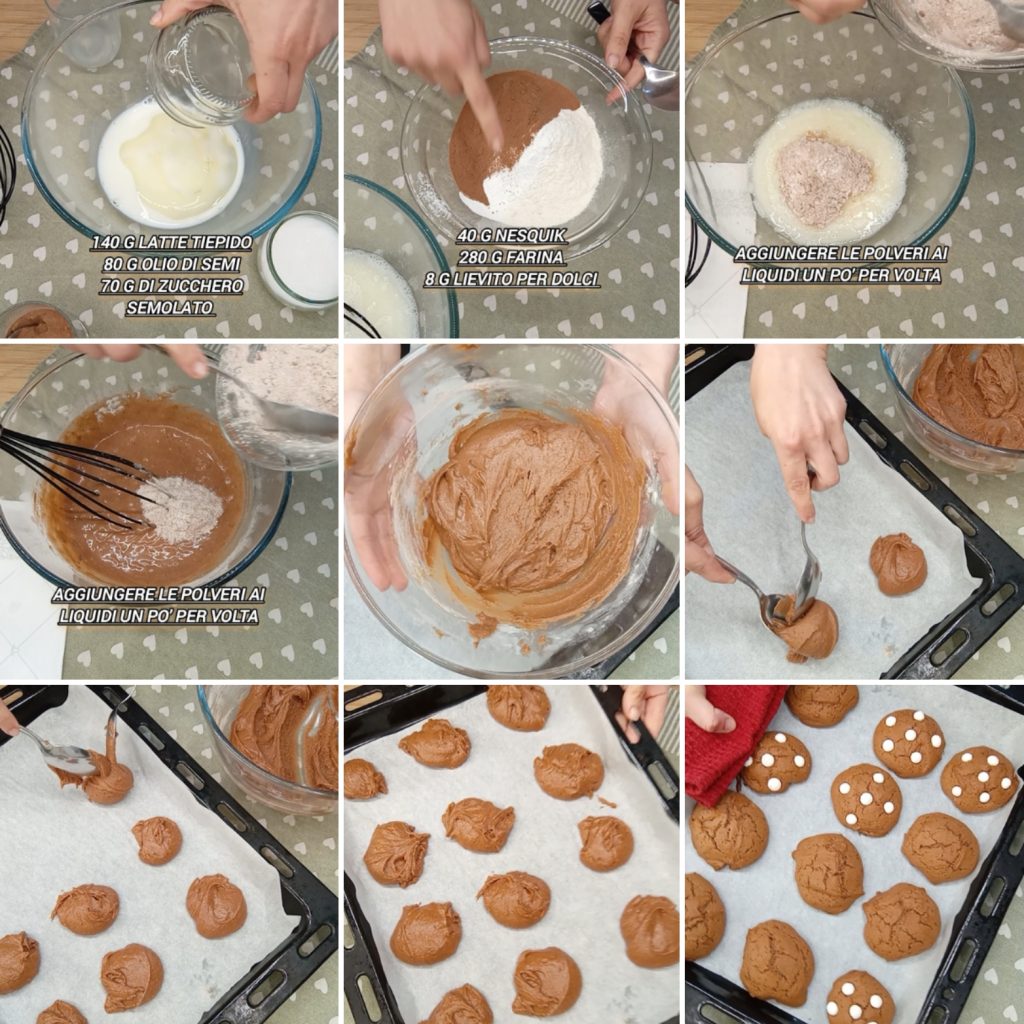 140 G LATTE TIEPIDO
80 G OLIO DI SEMI
70 G DI ZUCCHERO SEMOLATO

40 G NESQUIK
280 G FARINA
8 G LIEVITO PER DOLCI

AGGIUNGERE LE POLVERI AI LIQUIDI UN PO' PER VOLTA

AGGIUNGERE LE POLVERI AI LIQUIDI UN PO' PER VOLTA